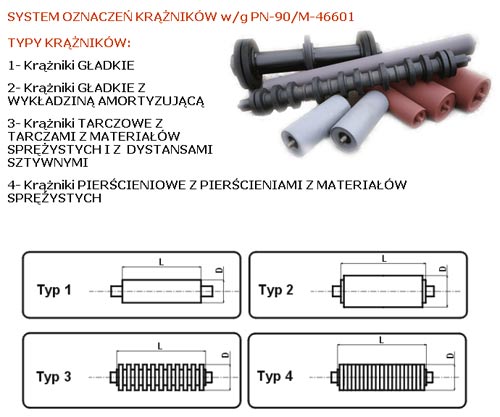 SYSTEM OZNACZEŃ KRĄŻNIKÓW w/g PN-90/M-46601

TYPY KRĄŻNIKÓW:

1- Krążniki GŁADKIE

2- Krążniki GŁADKIE Z WYKŁADZINĄ AMORTYZUJĄCĄ

3- Krążniki TARCZOWE Z TARCZAMI Z MATERIAŁÓW SPRĘŻYSTYCH I Z DYSTANSAMI SZTYWNYMI

4- Krążniki PIERŚCIENIOWE Z PIERŚCIENIAMI Z MATERIAŁÓW SPRĘŻYSTYCH

Typ 1
L
D

Typ 2
L
D

Typ 3
L
D

Typ 4
L
D